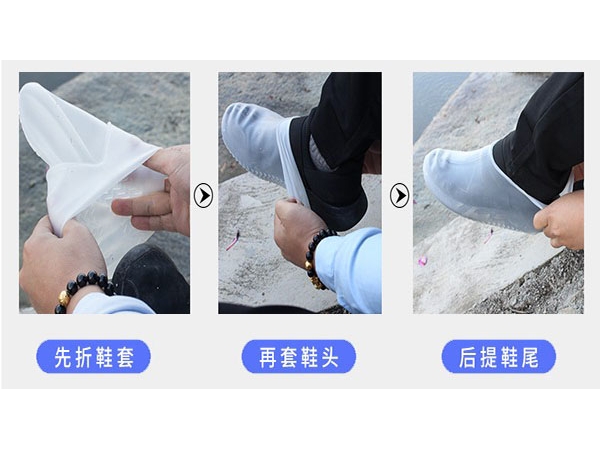 先折鞋套

再套鞋头

后提鞋尾